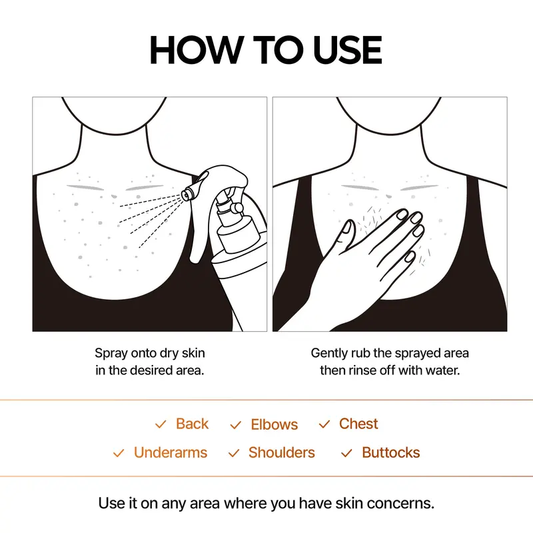 HOW TO USE

Spray onto dry skin in the desired area.

Gently rub the sprayed area then rinse off with water.

✓ Back ✓ Elbows ✓ Chest

✓ Underarms ✓ Shoulders ✓ Buttocks

Use it on any area where you have skin concerns.